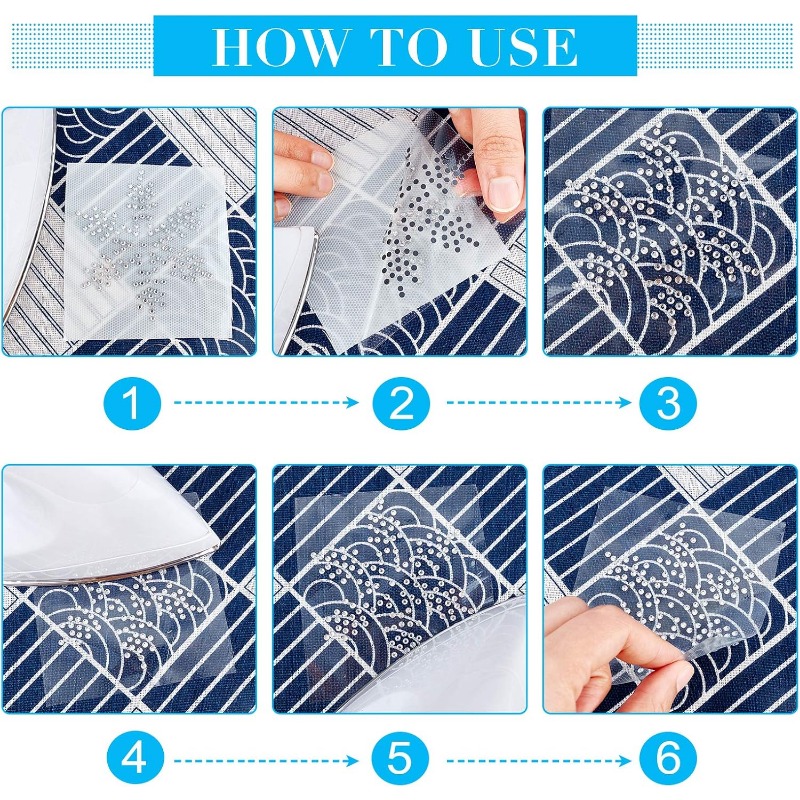 HOW TO USE

1

2

3

4

5

6